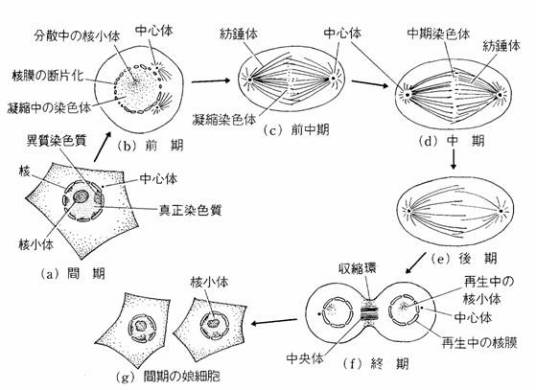 分散中の核小体
中心体
核膜の断片化
凝縮中の染色体
(b) 前 期

紡錘体
中心体
凝縮染色体
(c) 前中期

中期染色体
紡錘体
(d) 中 期

異質染色質
核
中心体
真正染色質
核小体
(a) 間 期

(e) 後 期

収縮環
再生中の核小体
中心体
再生中の核膜
中央体
(f) 終 期

核小体
(g) 間期の娘細胞