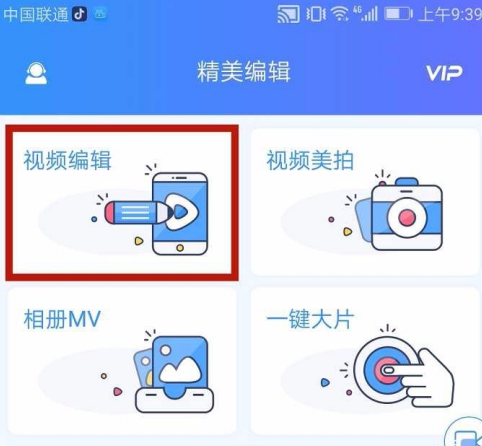 中国联通 4G 上午9:39

精美编辑

VIP

视频编辑

视频美拍

相册MV

一键大片