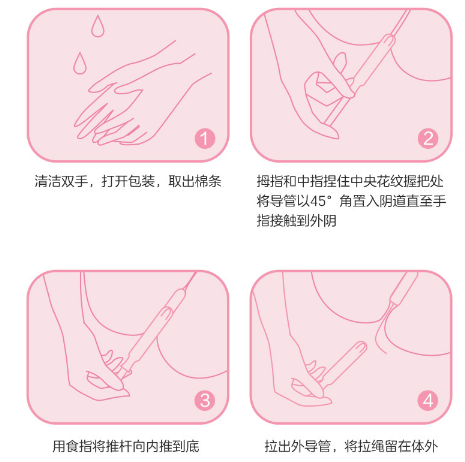 1

清洁双手，打开包装，取出棉条

2

拇指和中指捏住中央花纹握把处将导管以45°角置入阴道直至手指接触到外阴

3

用食指将推杆向内推到底

4

拉出外导管，将拉绳留在体外